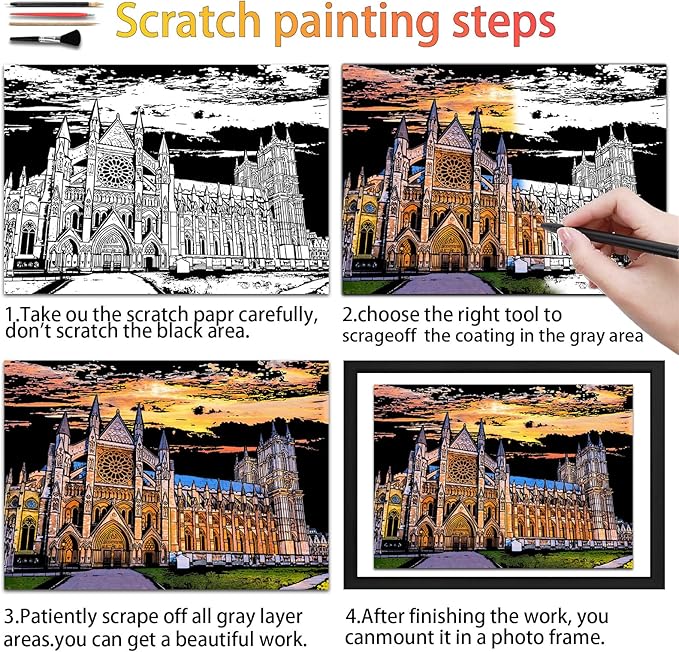 Scratch painting steps

1.Take ou the scratch papr carefully, don't scratch the black area.

2.choose the right tool to scrageoff the coating in the gray area

3.Patiently scrape off all gray layer areas.you can get a beautiful work.

4.After finishing the work, you canmount it in a photo frame.