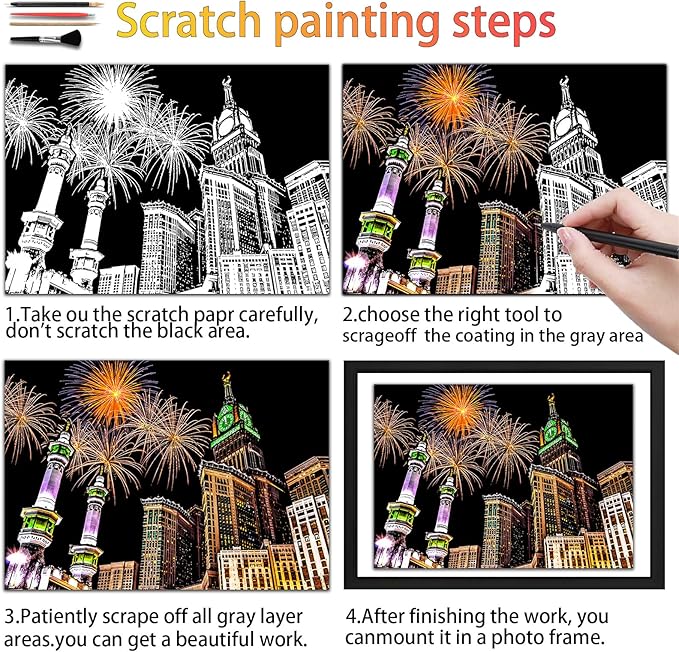 Scratch painting steps

1.Take ou the scratch papr carefully, don't scratch the black area.

2.choose the right tool to scrageoff the coating in the gray area

3.Patiently scrape off all gray layer areas.you can get a beautiful work.

4.After finishing the work, you canmount it in a photo frame.