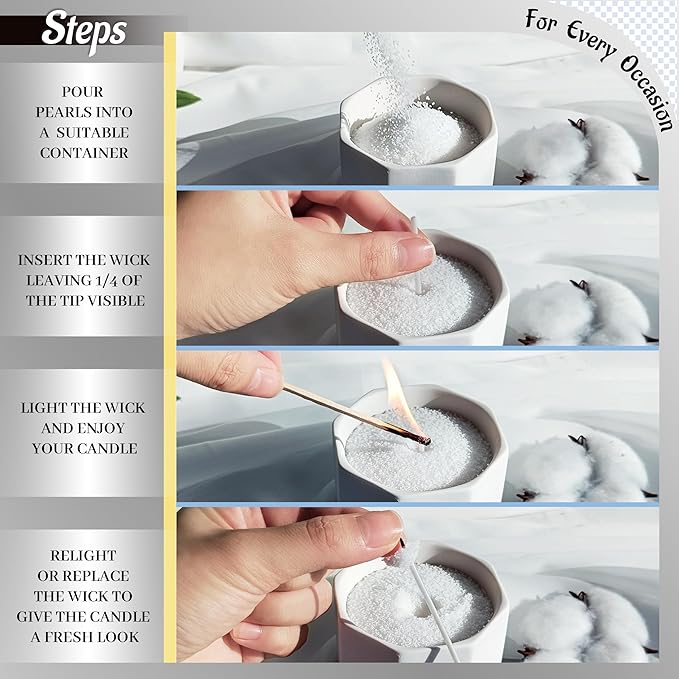 Steps

For Every Occasion

POUR PEARLS INTO A SUITABLE CONTAINER

INSERT THE WICK LEAVING 1/4 OF THE TIP VISIBLE

LIGHT THE WICK AND ENJOY YOUR CANDLE

RELIGHT OR REPLACE THE WICK TO GIVE THE CANDLE A FRESH LOOK