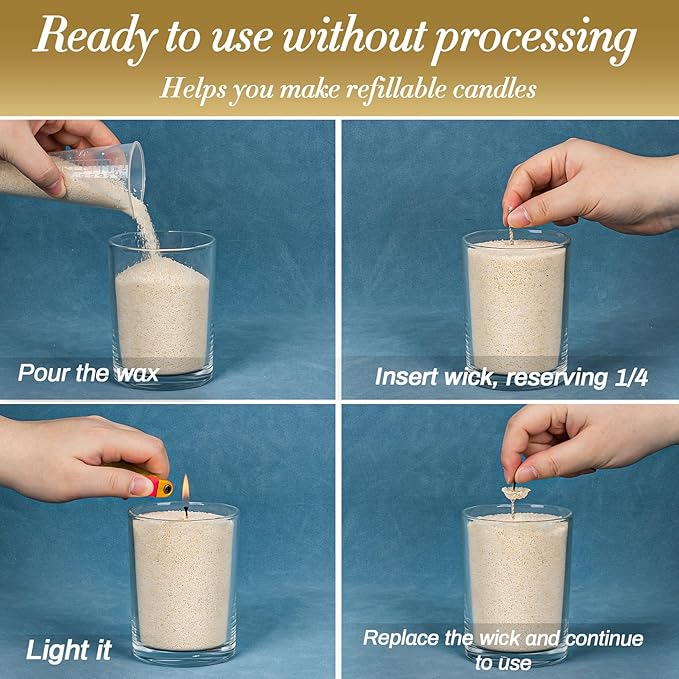 Ready to use without processing
Helps you make refillable candles

Pour the wax

Insert wick, reserving 1/4

Light it

Replace the wick and continue to use