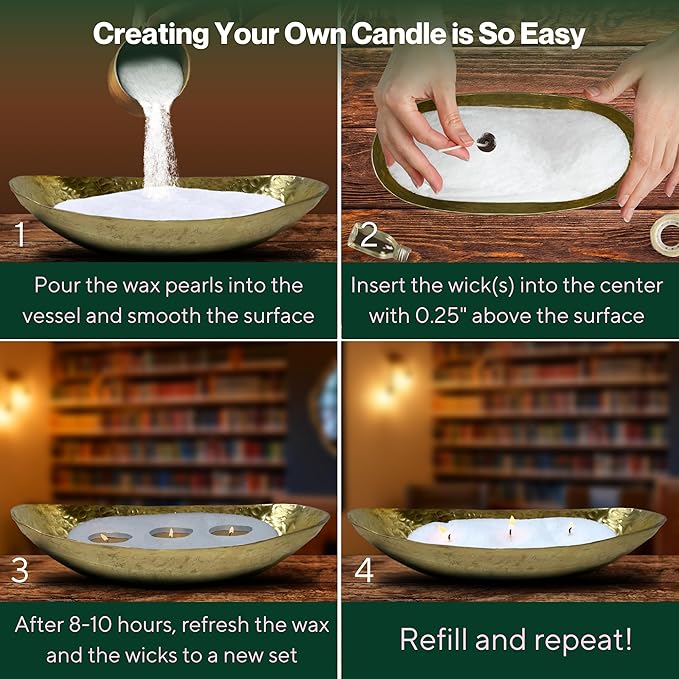 Creating Your Own Candle is So Easy

1

Pour the wax pearls into the vessel and smooth the surface

2

Insert the wick(s) into the center with 0.25" above the surface

3

After 8-10 hours, refresh the wax and the wicks to a new set

4

Refill and repeat!