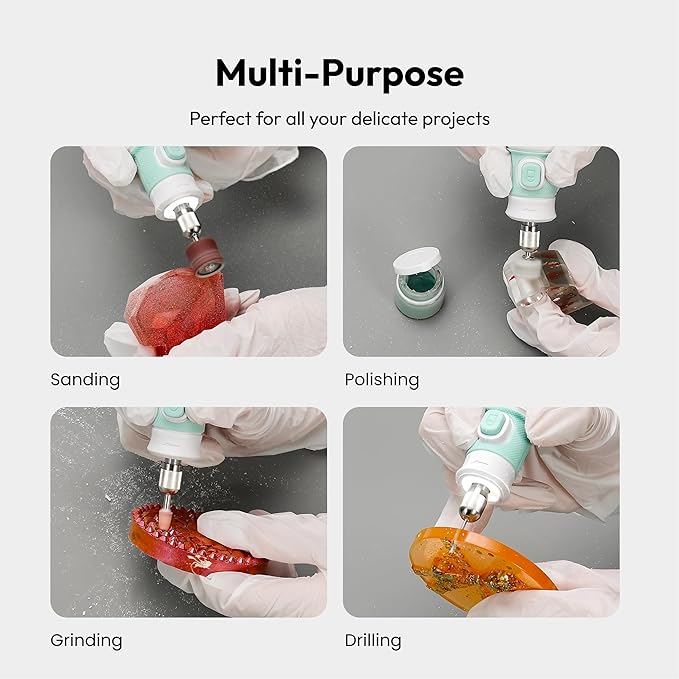 Multi-Purpose

Perfect for all your delicate projects

Sanding

Polishing

Grinding

Drilling