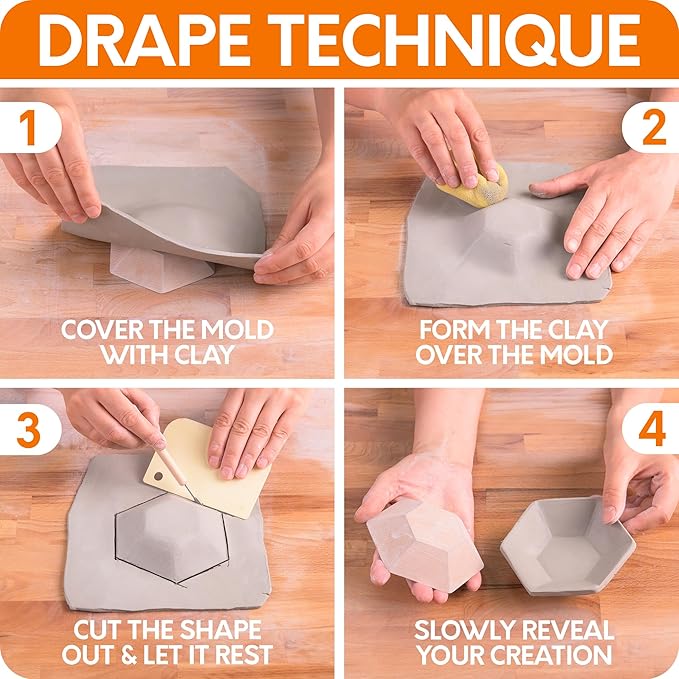 DRAPE TECHNIQUE

1

COVER THE MOLD WITH CLAY

2

FORM THE CLAY OVER THE MOLD

3

CUT THE SHAPE OUT & LET IT REST

4

SLOWLY REVEAL YOUR CREATION