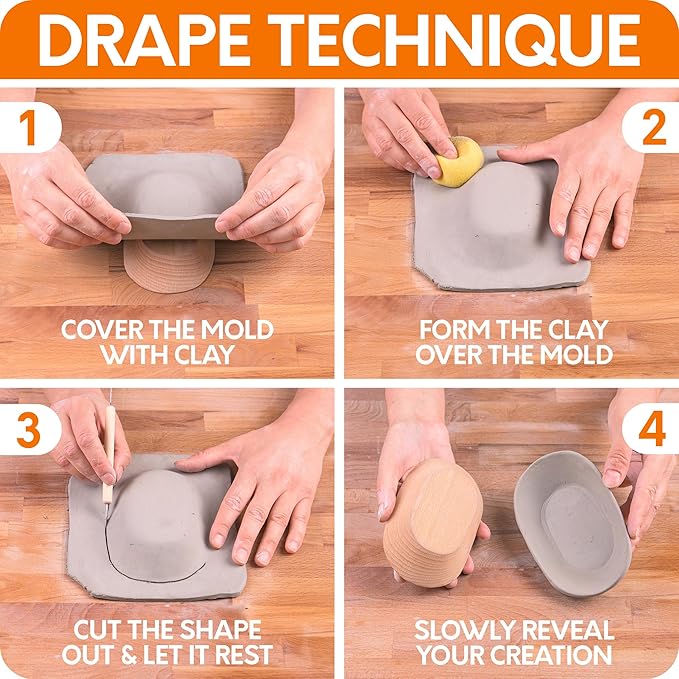 DRAPE TECHNIQUE

1

COVER THE MOLD WITH CLAY

2

FORM THE CLAY OVER THE MOLD

3

CUT THE SHAPE OUT & LET IT REST

4

SLOWLY REVEAL YOUR CREATION