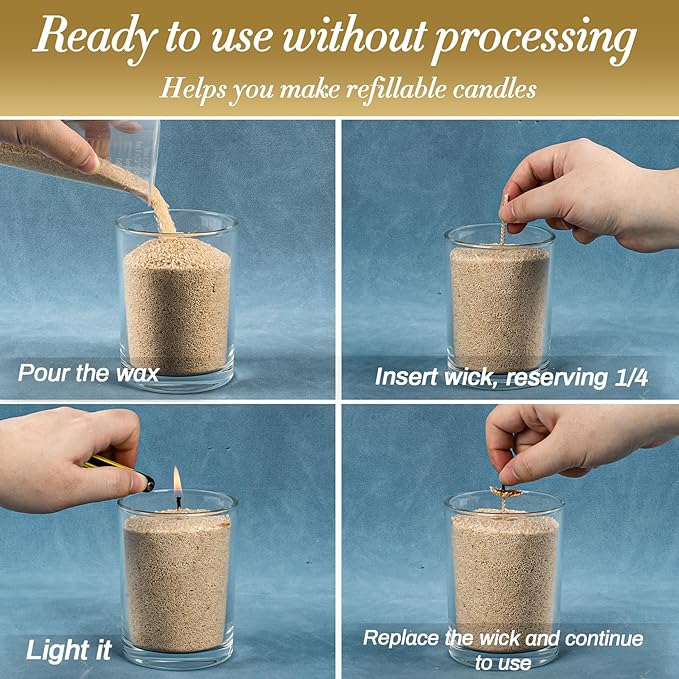 Ready to use without processing

Helps you make refillable candles

Pour the wax

Insert wick, reserving 1/4

Light it

Replace the wick and continue to use