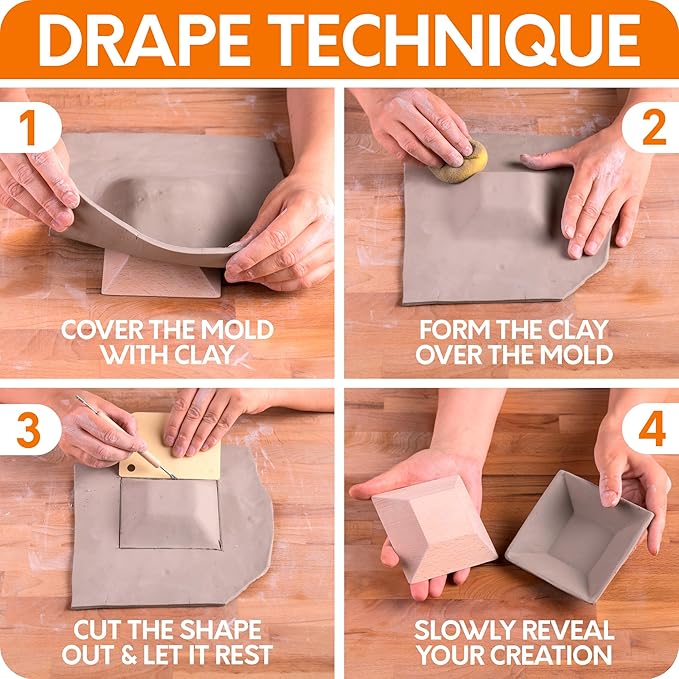 DRAPE TECHNIQUE

1

COVER THE MOLD WITH CLAY

2

FORM THE CLAY OVER THE MOLD

3

CUT THE SHAPE OUT & LET IT REST

4

SLOWLY REVEAL YOUR CREATION