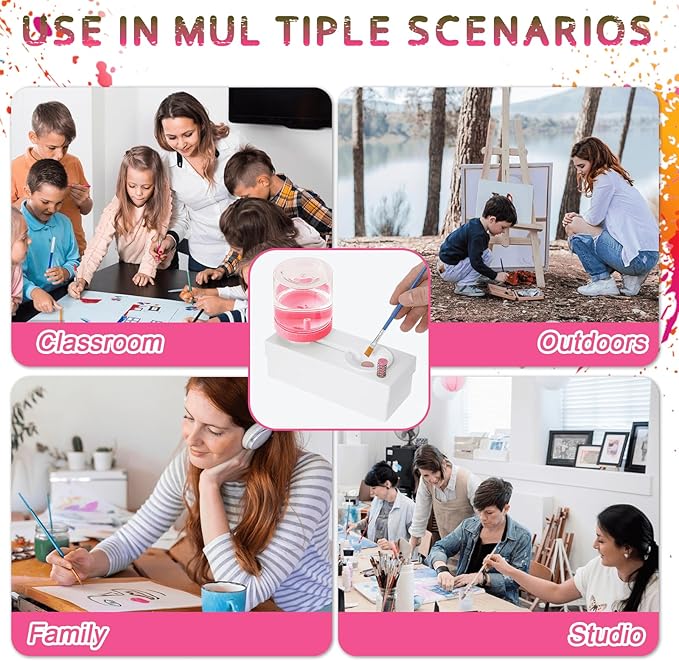 USE IN MUL TIPLE SCENARIOS

Classroom

Outdoors

Family

Studio