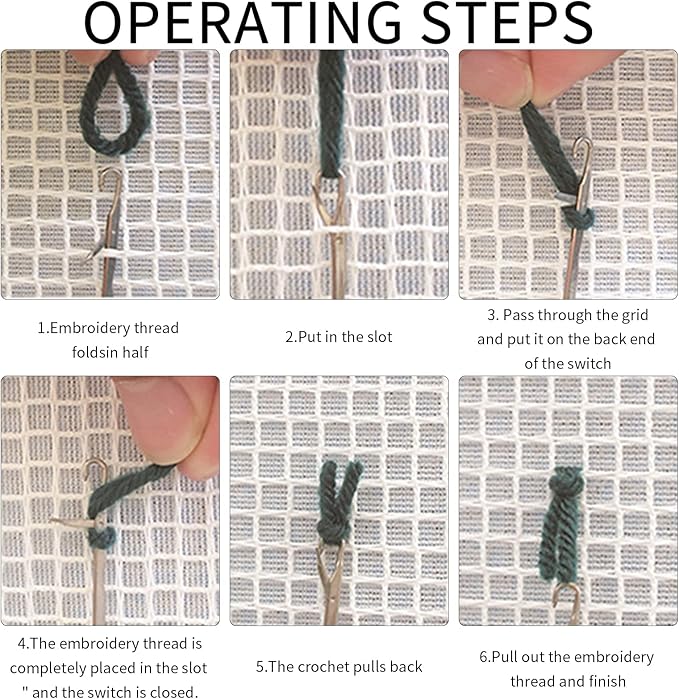 OPERATING STEPS

1.Embroidery thread foldsin half

2.Put in the slot

3. Pass through the grid and put it on the back end of the switch

4.The embroidery thread is completely placed in the slot " and the switch is closed.

5.The crochet pulls back

6.Pull out the embroidery thread and finish