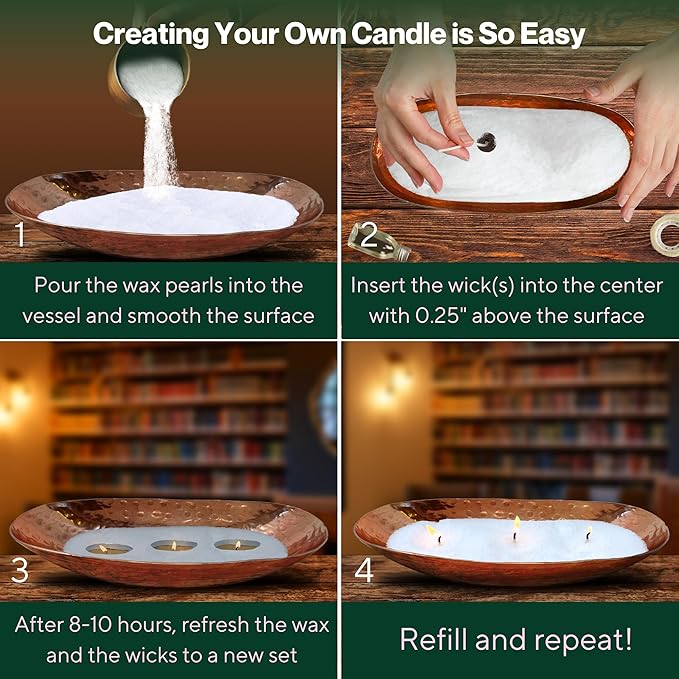 Creating Your Own Candle is So Easy

1

Pour the wax pearls into the vessel and smooth the surface

2

Insert the wick(s) into the center with 0.25" above the surface

3

After 8-10 hours, refresh the wax and the wicks to a new set

4

Refill and repeat!