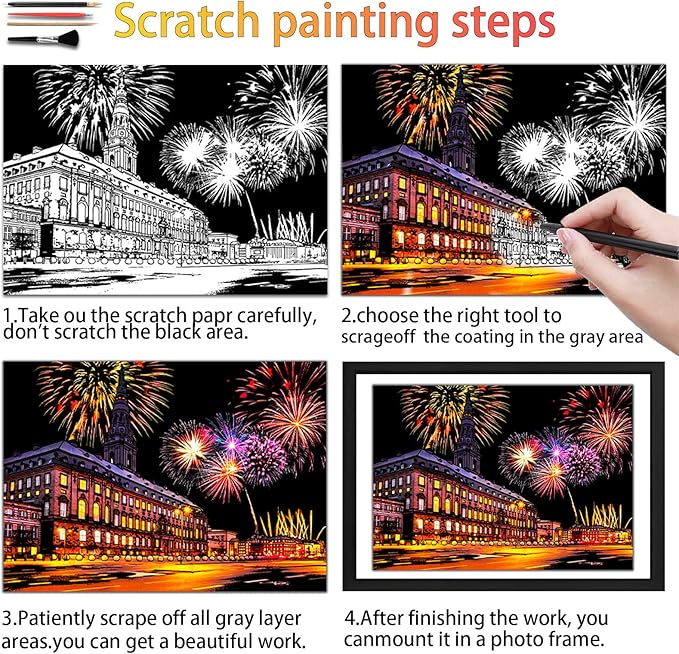 Scratch painting steps

1.Take ou the scratch papr carefully, don't scratch the black area.

2.choose the right tool to scrageoff the coating in the gray area

3.Patiently scrape off all gray layer areas.you can get a beautiful work.

4.After finishing the work, you canmount it in a photo frame.