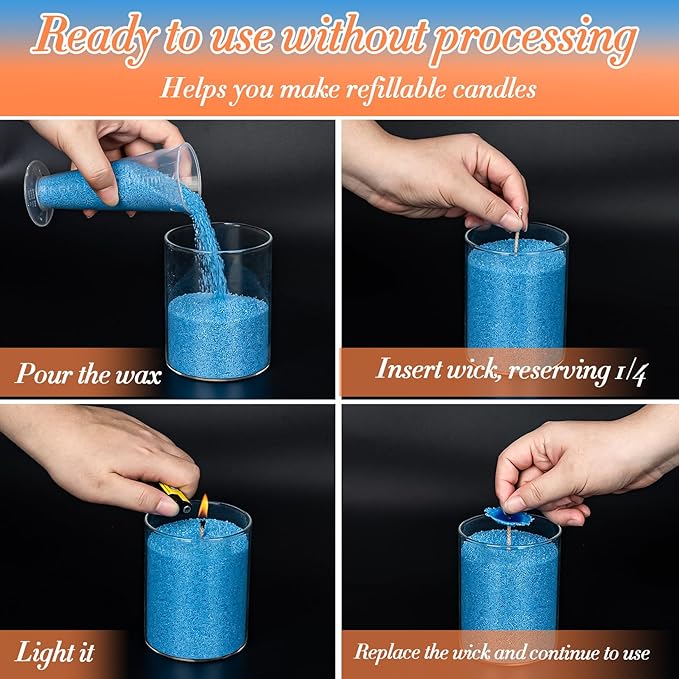 Ready to use without processing

Helps you make refillable candles

Pour the wax

Insert wick, reserving 1/4

Light it

Replace the wick and continue to use