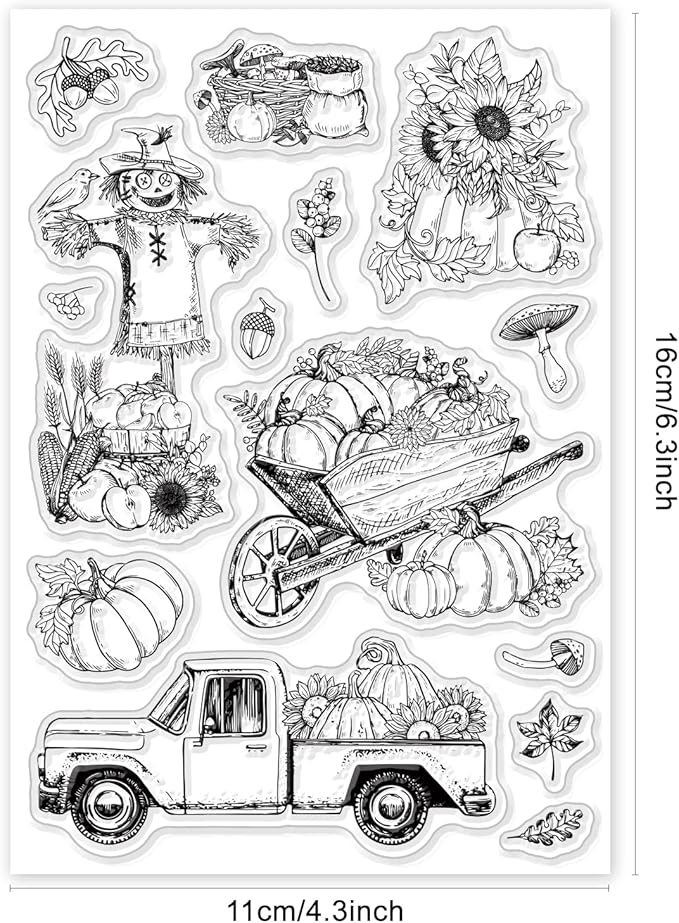 16cm/6.3inch

11cm/4.3inch