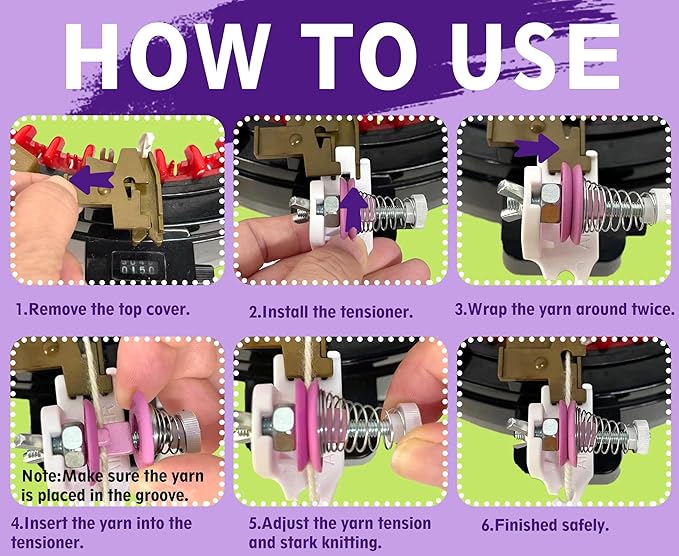 HOW TO USE

0150

1.Remove the top cover.

2.Install the tensioner.

3.Wrap the yarn around twice.

Note:Make sure the yarn is placed in the groove.

4.Insert the yarn into the tensioner.

5.Adjust the yarn tension and stark knitting.

6.Finished safely.