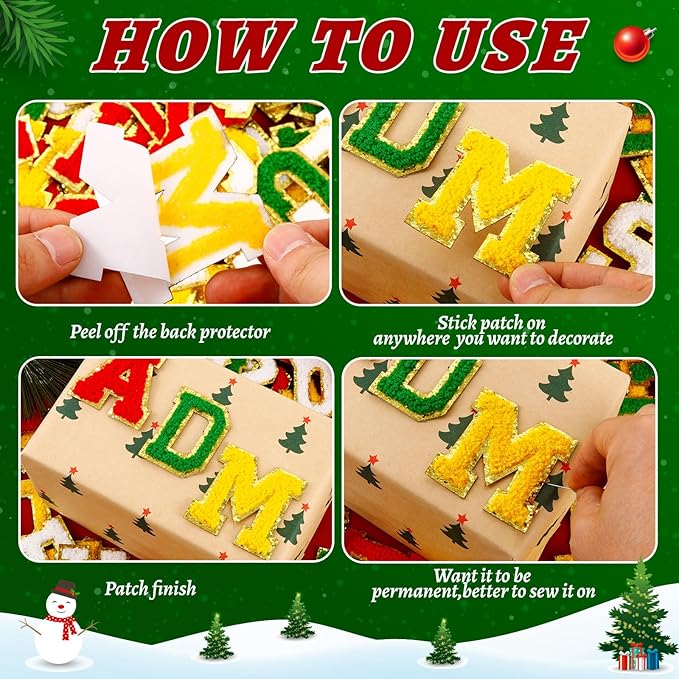 HOW TO USE

Peel off the back protector

Stick patch on anywhere you want to decorate

Patch finish

Want it to be permanent,better to sew it on