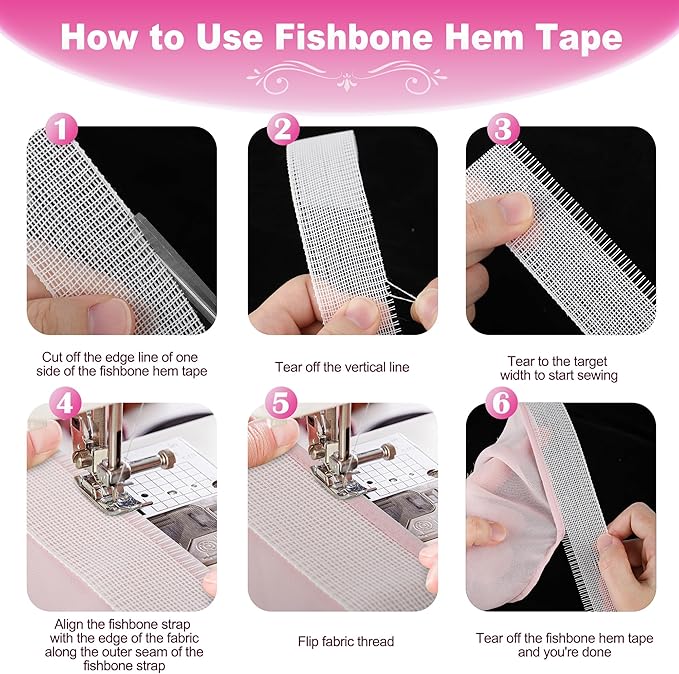 How to Use Fishbone Hem Tape

1

Cut off the edge line of one side of the fishbone hem tape

2

Tear off the vertical line

3

Tear to the target width to start sewing

4

Align the fishbone strap with the edge of the fabric along the outer seam of the fishbone strap

5

Flip fabric thread

6

Tear off the fishbone hem tape and you're done