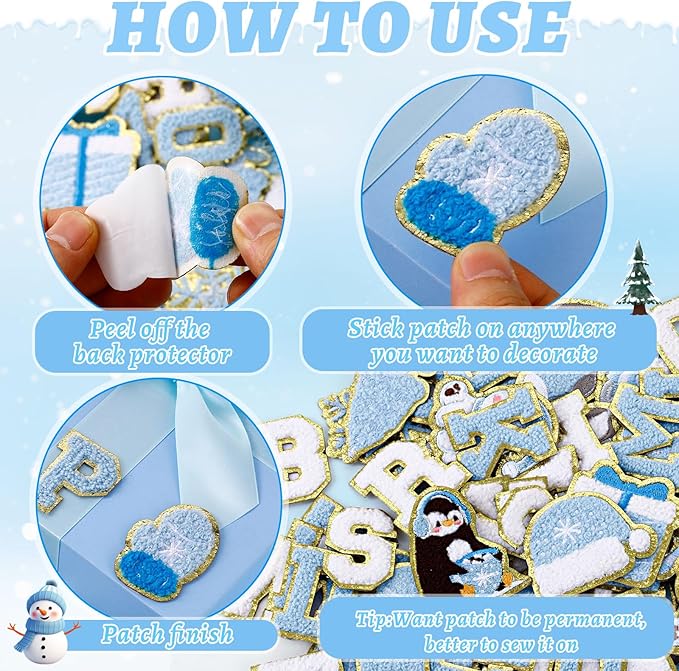 HOW TO USE

Peel off the back protector

Stick patch on anywhere you want to decorate

Patch finish

Tip:Want patch to be permanent, better to sew it on