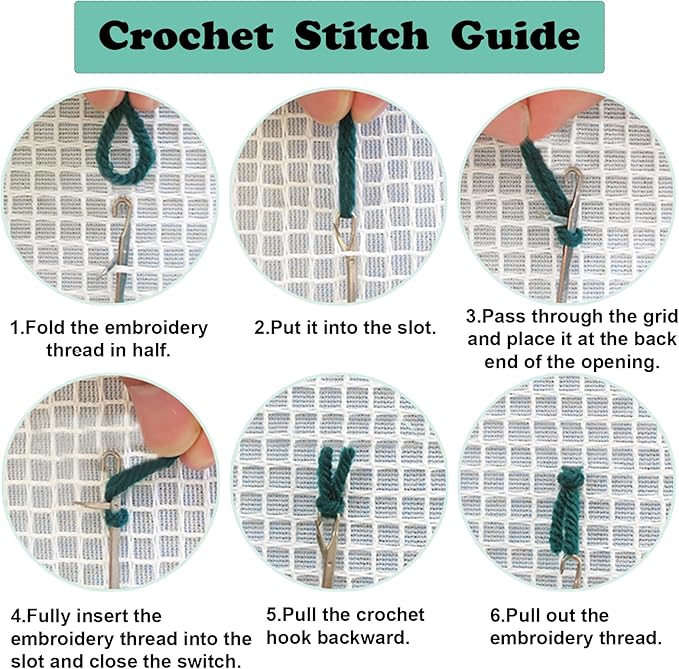 Crochet Stitch Guide

1.Fold the embroidery thread in half.

2.Put it into the slot.

3.Pass through the grid and place it at the back end of the opening.

4.Fully insert the embroidery thread into the slot and close the switch.

5.Pull the crochet hook backward.

6.Pull out the embroidery thread.