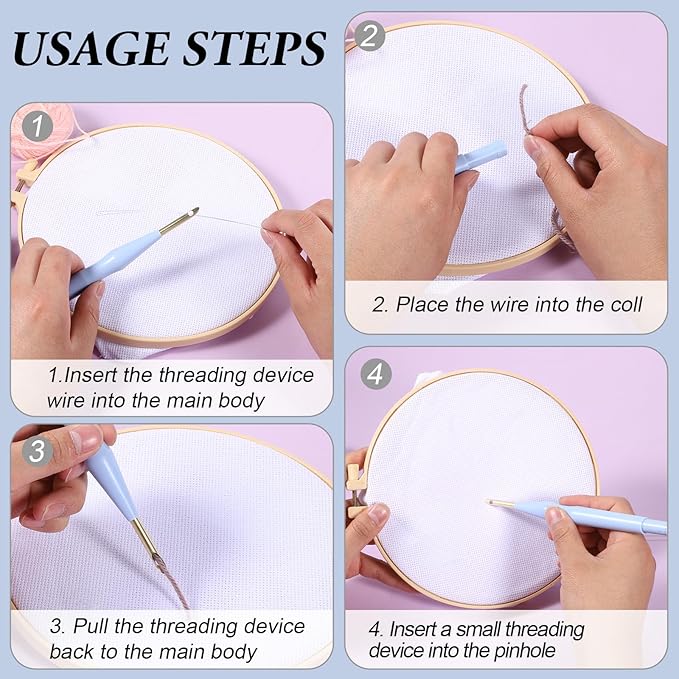 USAGE STEPS

1

1.Insert the threading device wire into the main body

2

2. Place the wire into the coll

3

3. Pull the threading device back to the main body

4

4. Insert a small threading device into the pinhole