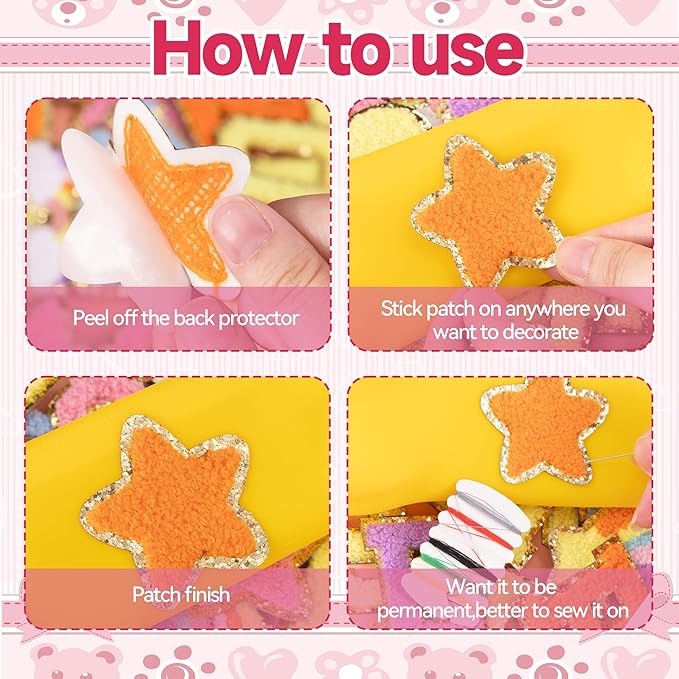 How to use

Peel off the back protector

Stick patch on anywhere you want to decorate

Patch finish

Want it to be permanent,better to sew it on