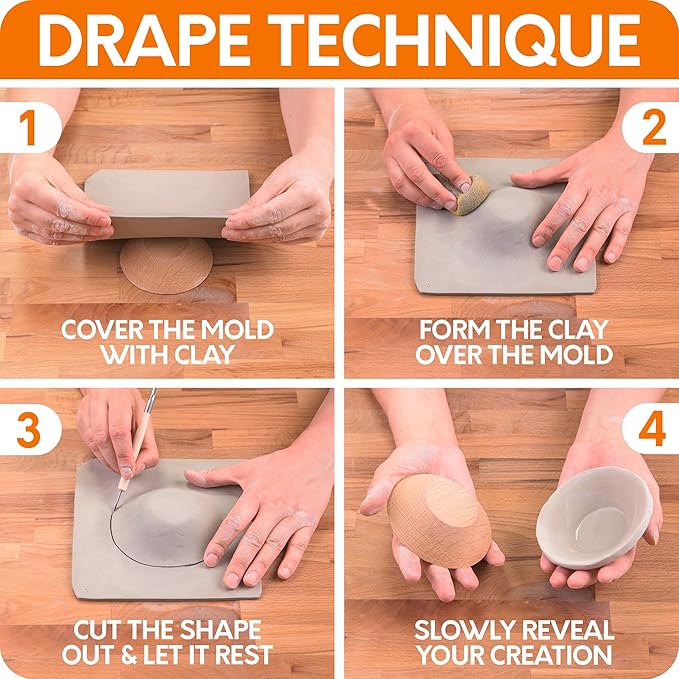 DRAPE TECHNIQUE

1

COVER THE MOLD WITH CLAY

2

FORM THE CLAY OVER THE MOLD

3

CUT THE SHAPE OUT & LET IT REST

4

SLOWLY REVEAL YOUR CREATION