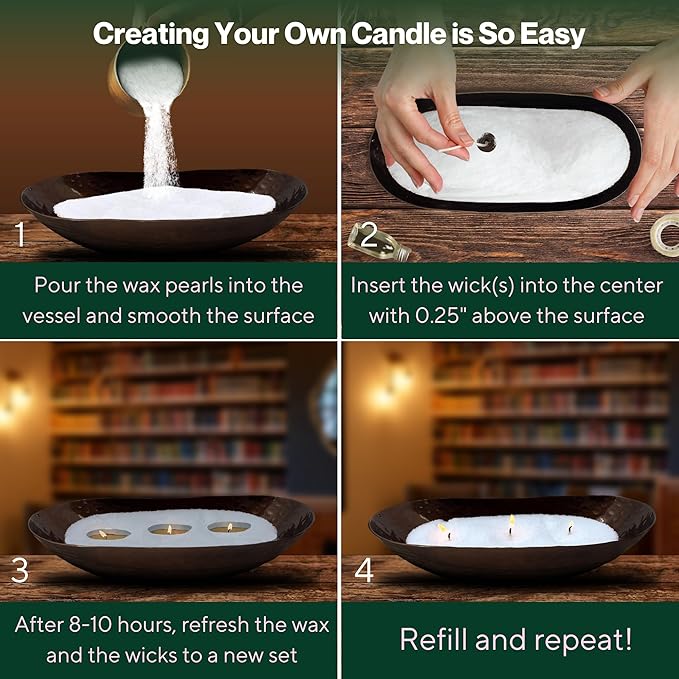 Creating Your Own Candle is So Easy

1

Pour the wax pearls into the vessel and smooth the surface

2

Insert the wick(s) into the center with 0.25" above the surface

3

After 8-10 hours, refresh the wax and the wicks to a new set

4

Refill and repeat!