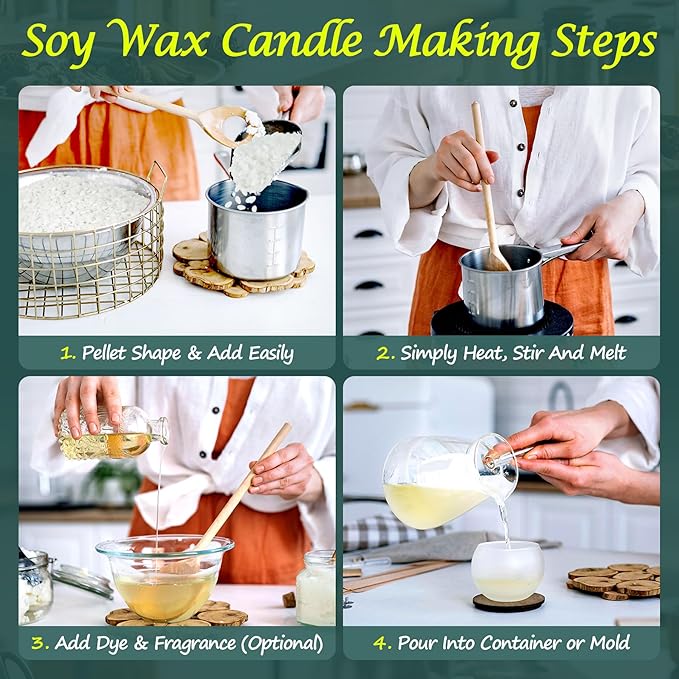 Soy Wax Candle Making Steps

1. Pellet Shape & Add Easily

2. Simply Heat, Stir And Melt

3. Add Dye & Fragrance (Optional)

4. Pour Into Container or Mold