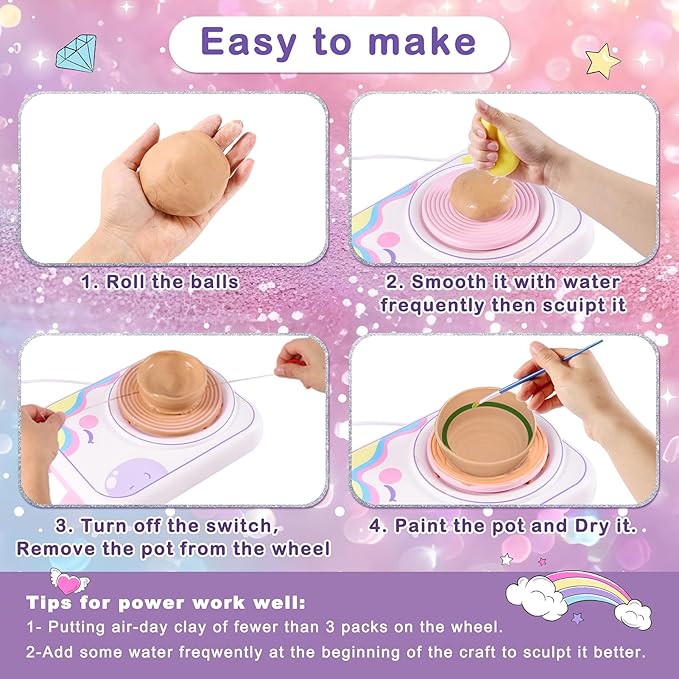 Easy to make

1. Roll the balls

2. Smooth it with water frequently then sculpt it

3. Turn off the switch, Remove the pot from the wheel

4. Paint the pot and Dry it.

Tips for power work well:

1- Putting air-day clay of fewer than 3 packs on the wheel.

2-Add some water freqwently at the beginning of the craft to sculpt it better.