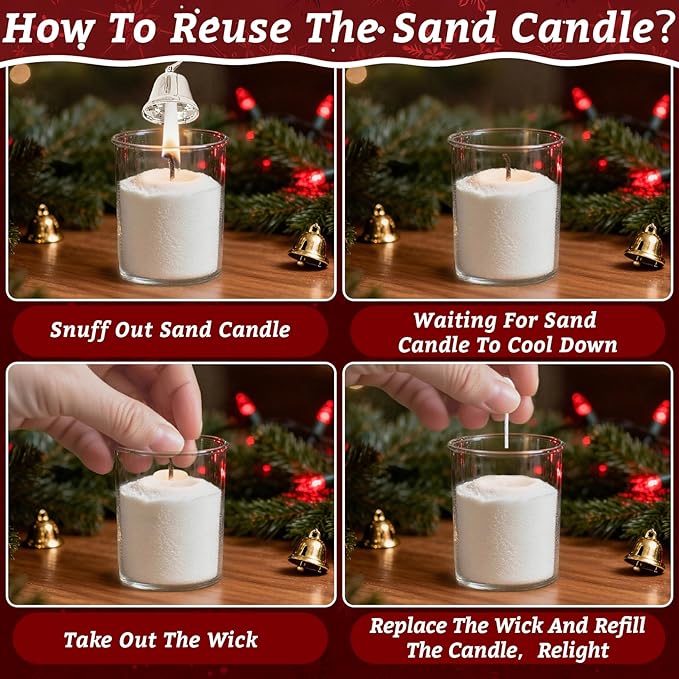 How To Reuse The Sand Candle?

Snuff Out Sand Candle

Waiting For Sand Candle To Cool Down

Take Out The Wick

Replace The Wick And Refill The Candle, Relight