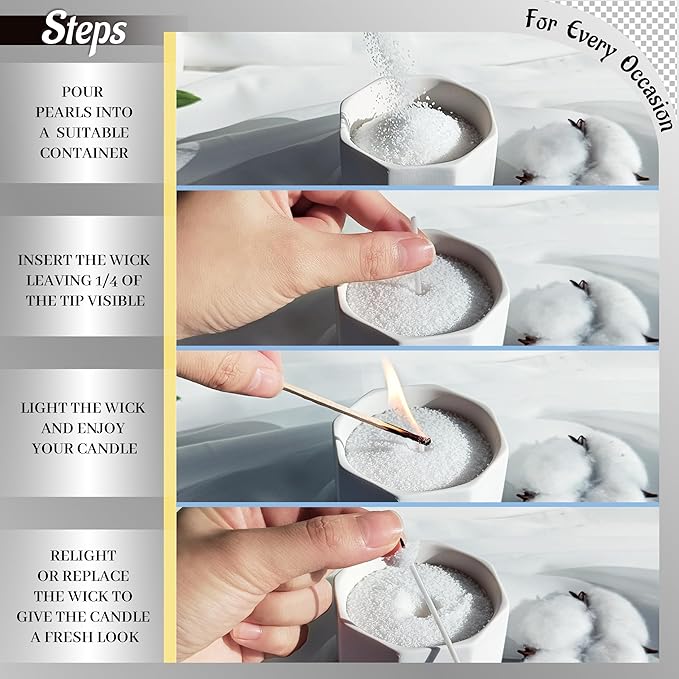 Steps

For Every Occasion

POUR PEARLS INTO A SUITABLE CONTAINER

INSERT THE WICK LEAVING 1/4 OF THE TIP VISIBLE

LIGHT THE WICK AND ENJOY YOUR CANDLE

RELIGHT OR REPLACE THE WICK TO GIVE THE CANDLE A FRESH LOOK