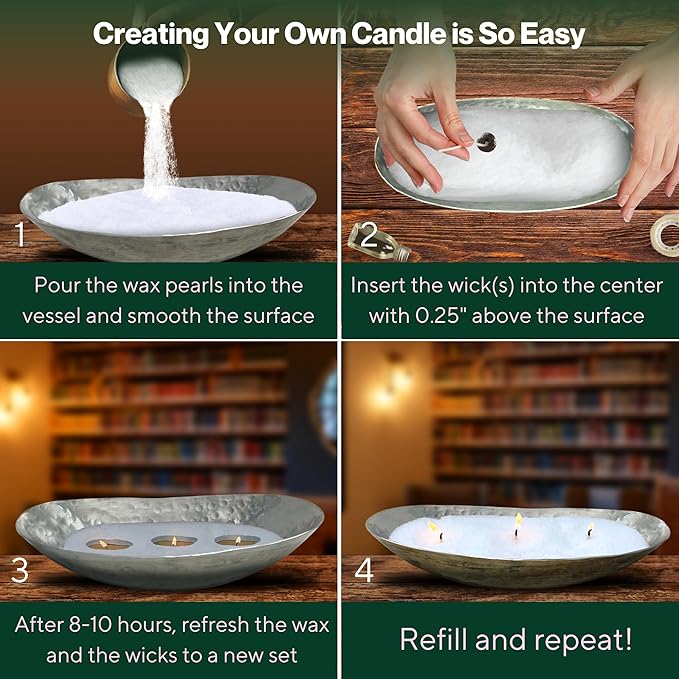 Creating Your Own Candle is So Easy

1

Pour the wax pearls into the vessel and smooth the surface

2

Insert the wick(s) into the center with 0.25" above the surface

3

After 8-10 hours, refresh the wax and the wicks to a new set

4

Refill and repeat!