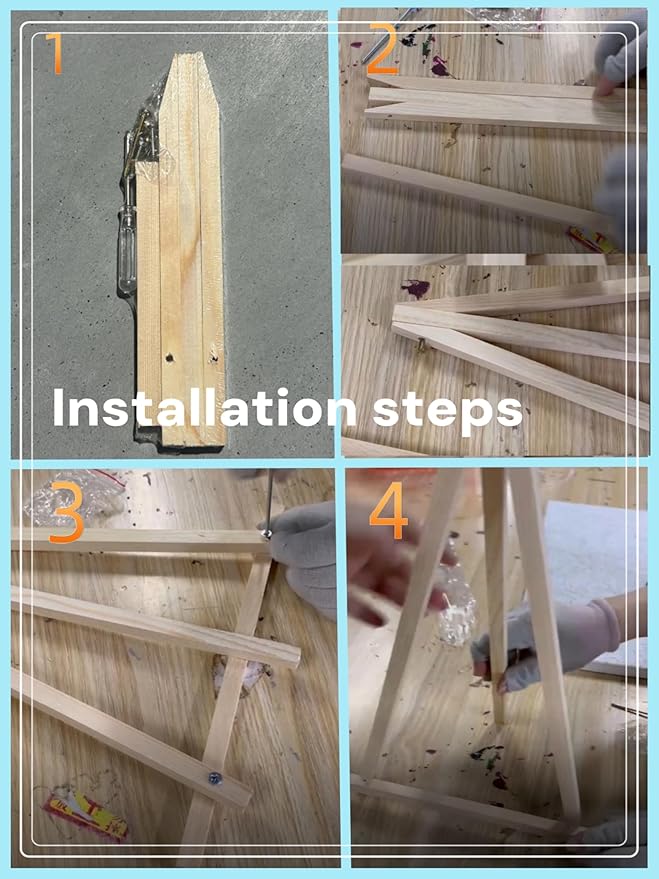 1

2

Installation steps

3

4