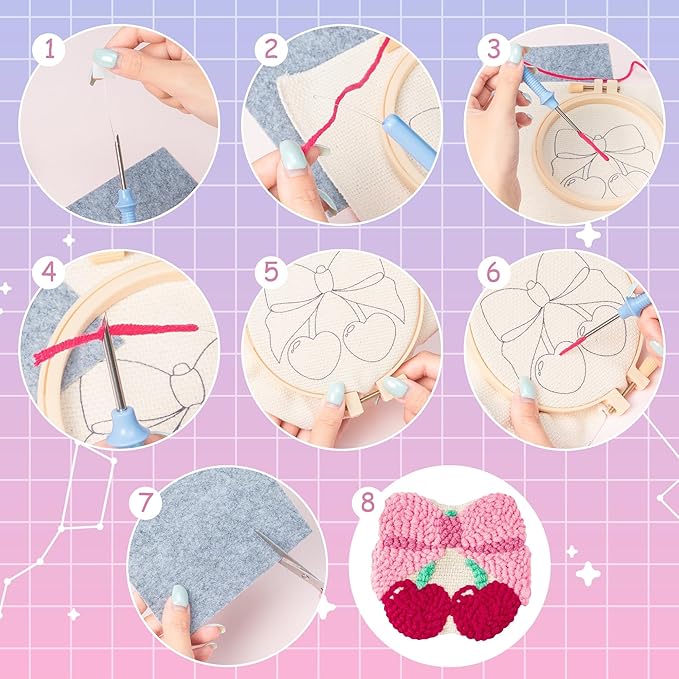 1
2
3
4
5
6
7
8