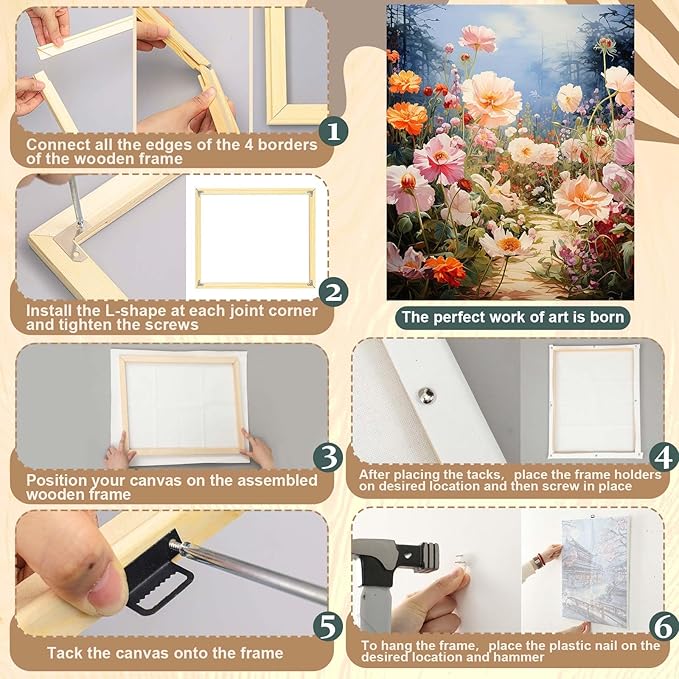 1
Connect all the edges of the 4 borders of the wooden frame

2
Install the L-shape at each joint corner and tighten the screws

The perfect work of art is born

3
Position your canvas on the assembled wooden frame

4
After placing the tacks, place the frame holders on desired location and then screw in place

5
Tack the canvas onto the frame

6
To hang the frame, place the plastic nail on the desired location and hammer