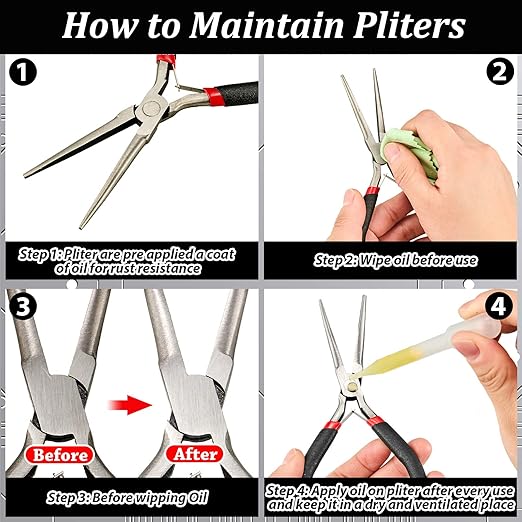 How to Maintain Pliters

1

Step 1: Pliter are pre applied a coat of oil for rust resistance

2

Step 2: Wipe oil before use

3

Before

After

Step 3: Before wipping Oil

4

Step 4: Apply oil on pliter after every use and keep it in a dry and ventilated place