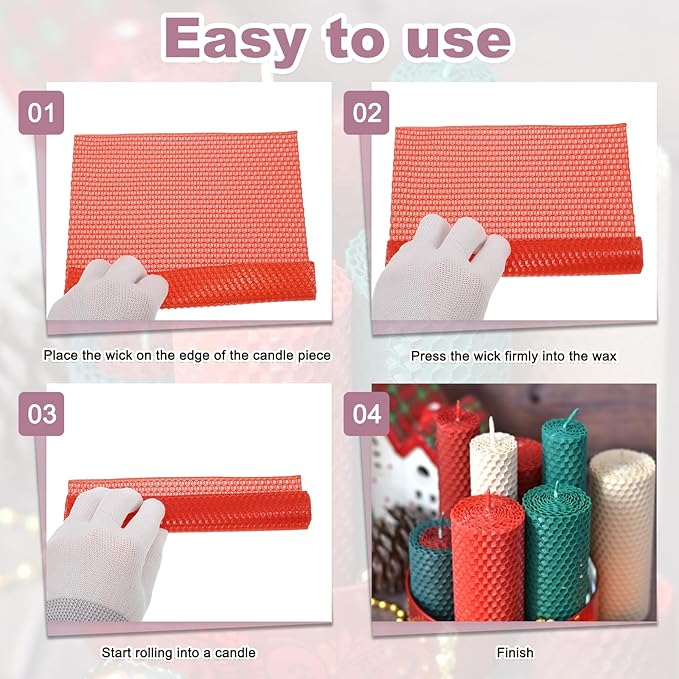 Easy to use

01

Place the wick on the edge of the candle piece

02

Press the wick firmly into the wax

03

Start rolling into a candle

04

Finish