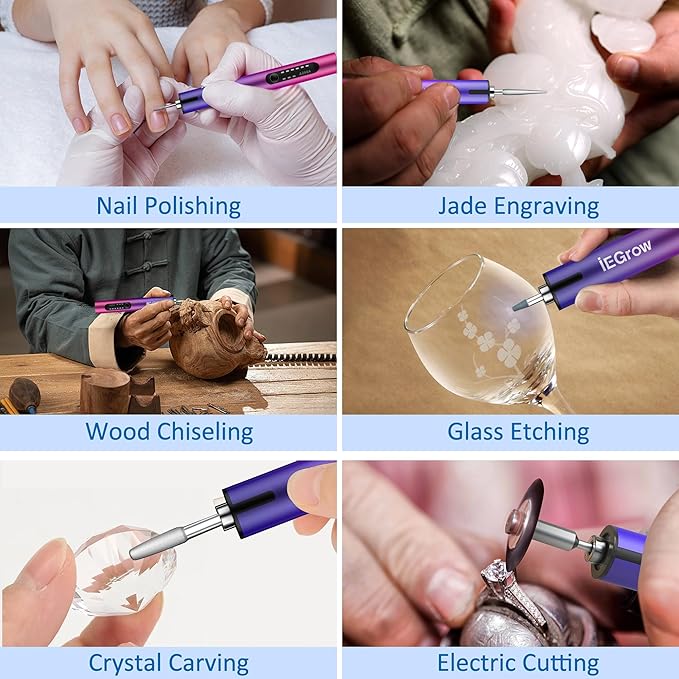 Nail Polishing

Jade Engraving

Wood Chiseling

iEGrow

Glass Etching

Crystal Carving

Electric Cutting