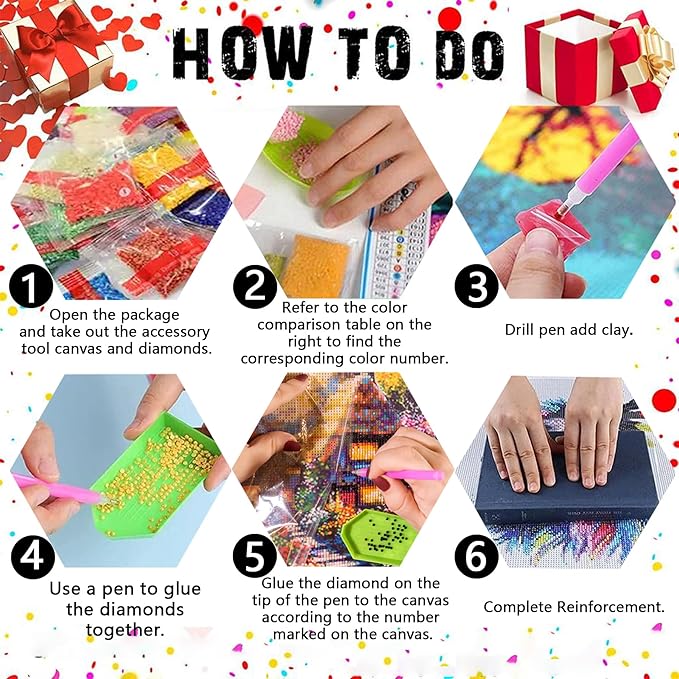 HOW TO DO

1
Open the package and take out the accessory tool canvas and diamonds.

2
Refer to the color comparison table on the right to find the corresponding color number.

3
Drill pen add clay.

4
Use a pen to glue the diamonds together.

5
Glue the diamond on the tip of the pen to the canvas according to the number marked on the canvas.

6
Complete Reinforcement.