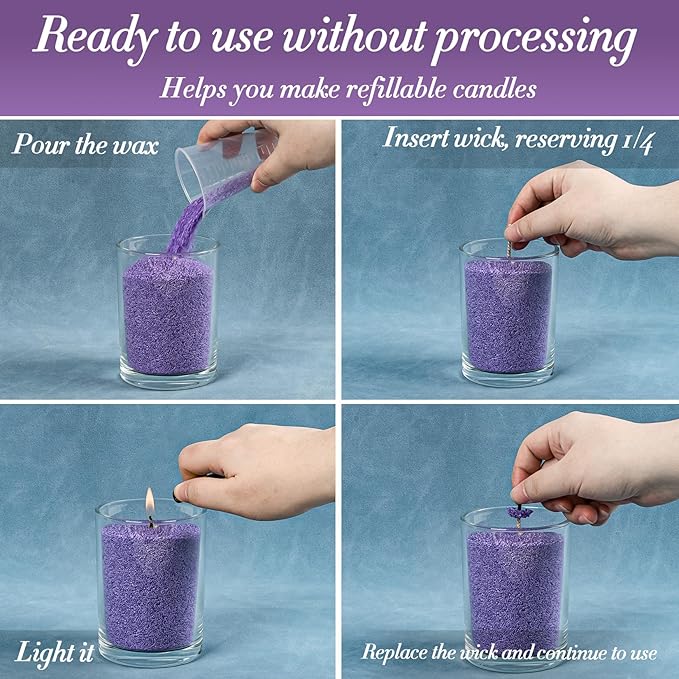 Ready to use without processing

Helps you make refillable candles

Pour the wax

Insert wick, reserving 1/4

Light it

Replace the wick and continue to use