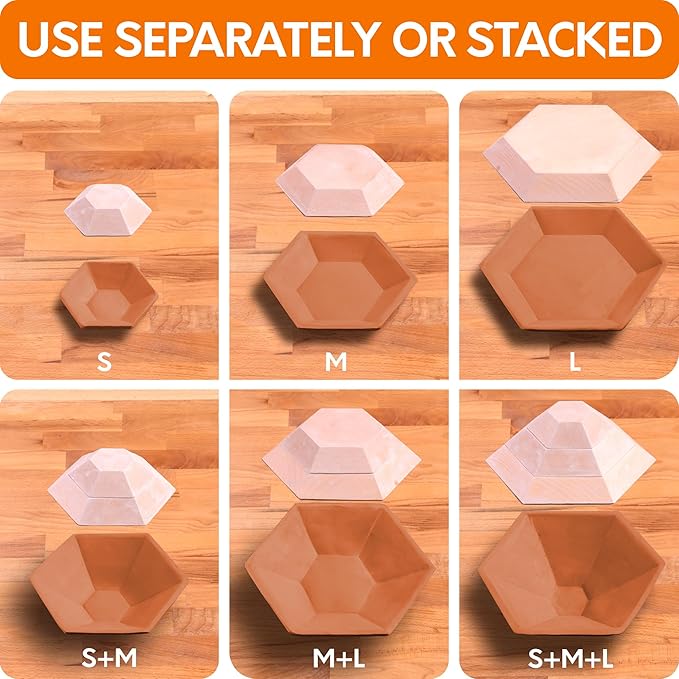 USE SEPARATELY OR STACKED

S

M

L

S+M

M+L

S+M+L