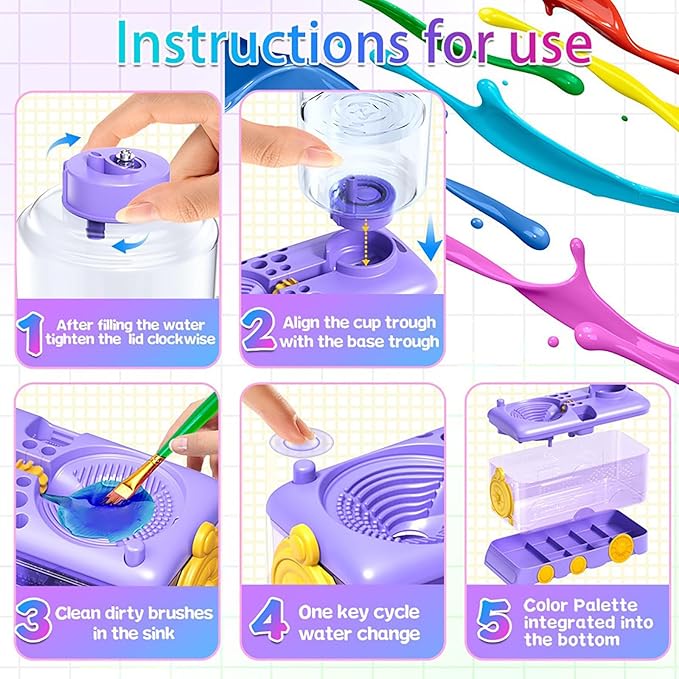 Instructions for use

1 After filling the water tighten the lid clockwise

2 Align the cup trough with the base trough

3 Clean dirty brushes in the sink

4 One key cycle water change

5 Color Palette integrated into the bottom