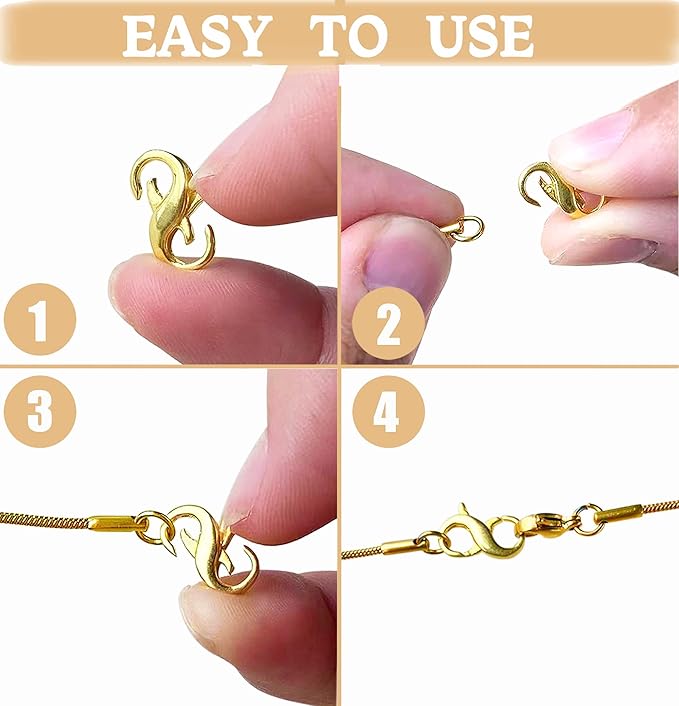 EASY TO USE

1

2

3

4