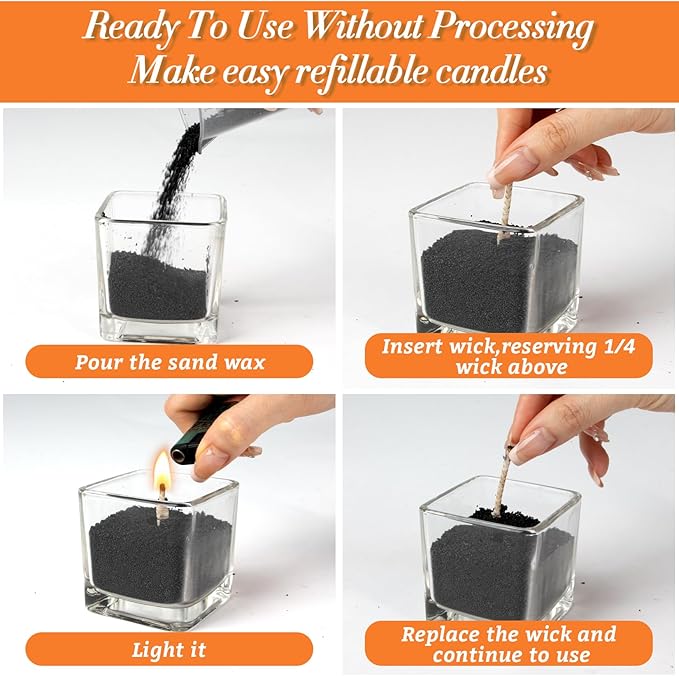 Ready To Use Without Processing
Make easy refillable candles

Pour the sand wax

Insert wick,reserving 1/4 wick above

Light it

Replace the wick and continue to use