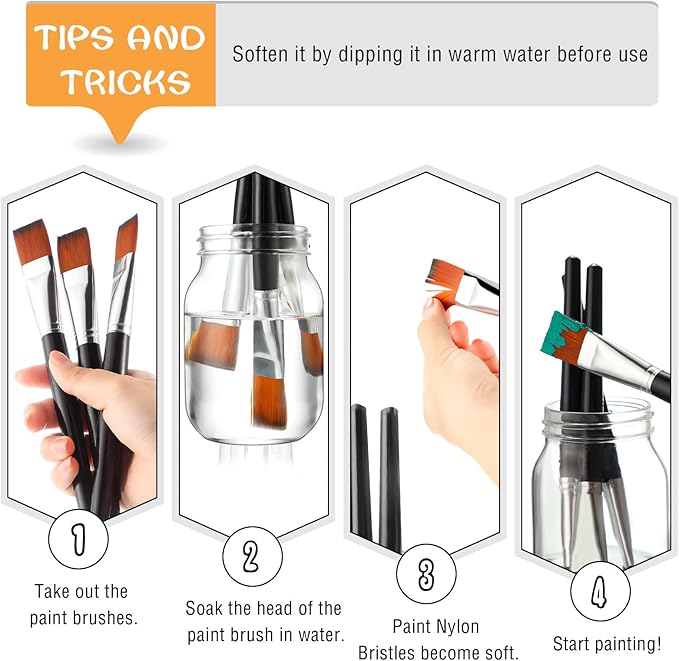 TIPS AND TRICKS

Soften it by dipping it in warm water before use

1

Take out the paint brushes.

2

Soak the head of the paint brush in water.

3

Paint Nylon Bristles become soft.

4

Start painting!