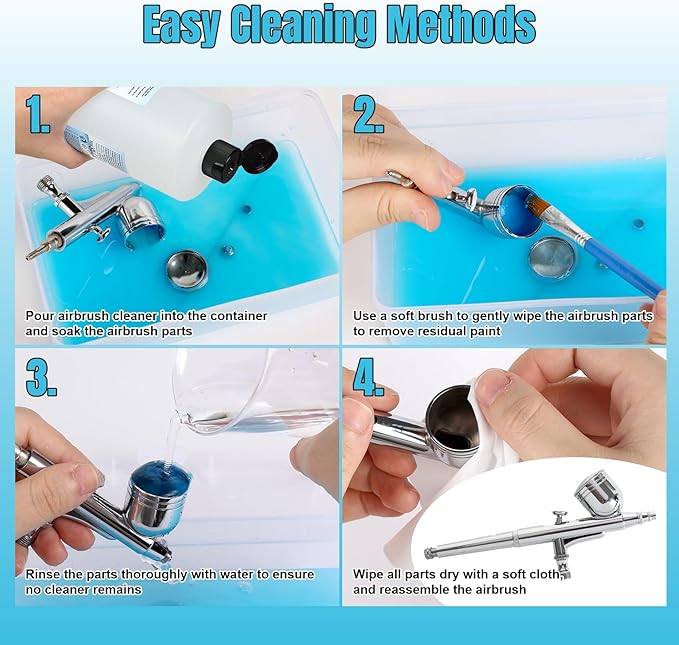 Easy Cleaning Methods

1.

Pour airbrush cleaner into the container and soak the airbrush parts

2.

Use a soft brush to gently wipe the airbrush parts to remove residual paint

3.

Rinse the parts thoroughly with water to ensure no cleaner remains

4.

Wipe all parts dry with a soft cloth, and reassemble the airbrush