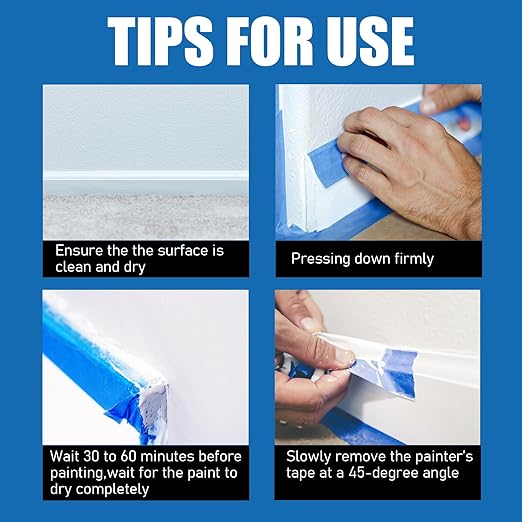 TIPS FOR USE

Ensure the the surface is clean and dry

Pressing down firmly

Wait 30 to 60 minutes before painting,wait for the paint to dry completely

Slowly remove the painter's tape at a 45-degree angle