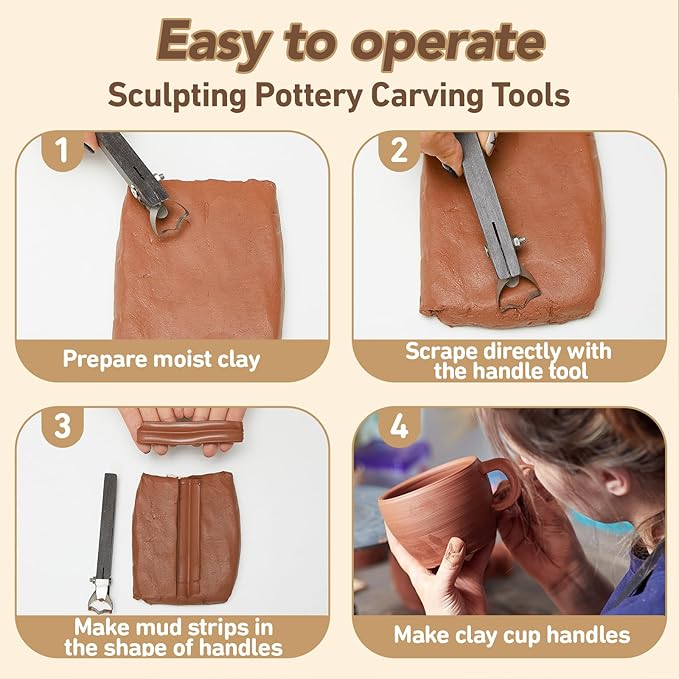 Easy to operate
Sculpting Pottery Carving Tools

1
Prepare moist clay

2
Scrape directly with the handle tool

3
Make mud strips in the shape of handles

4
Make clay cup handles