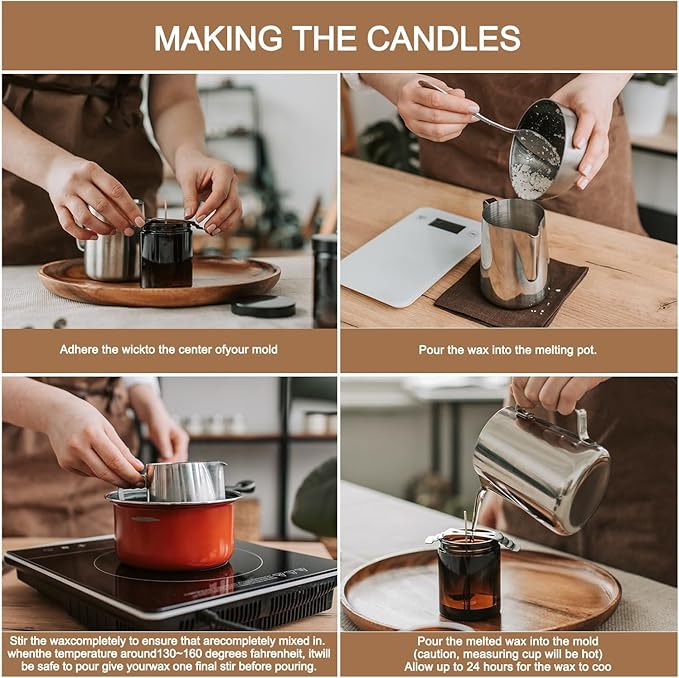 MAKING THE CANDLES

Adhere the wickto the center ofyour mold

Pour the wax into the melting pot.

Stir the waxcompletely to ensure that arecompletely mixed in. whenthe temperature around130~160 degrees fahrenheit, itwill be safe to pour give yourwax one final stir before pouring.

Pour the melted wax into the mold (caution, measuring cup will be hot) Allow up to 24 hours for the wax to coo