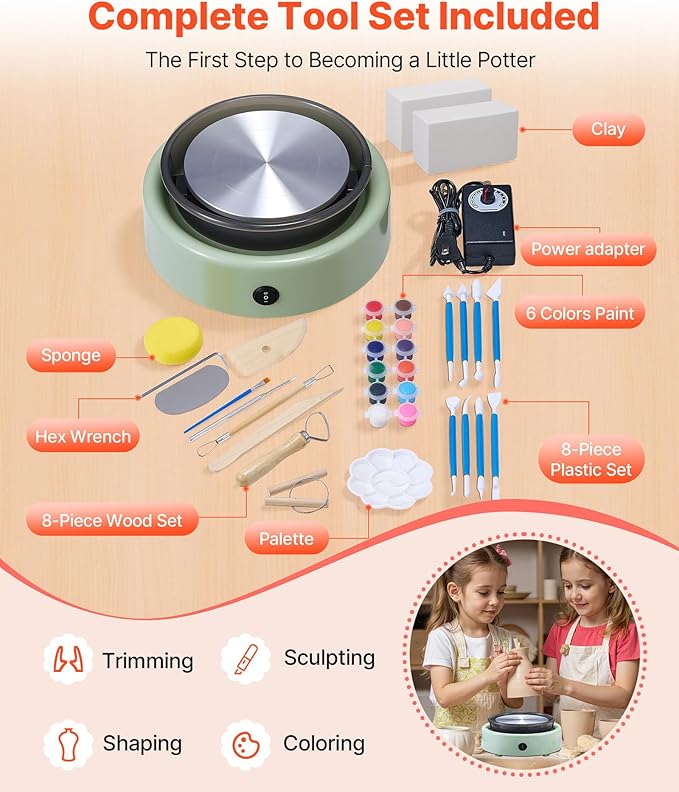 Complete Tool Set Included

The First Step to Becoming a Little Potter

Clay

Power adapter

6 Colors Paint

Sponge

Hex Wrench

8-Piece Plastic Set

8-Piece Wood Set

Palette

Trimming

Sculpting

Shaping

Coloring