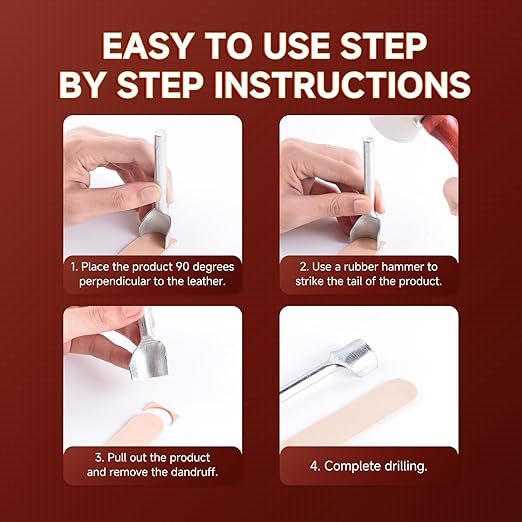 EASY TO USE STEP BY STEP INSTRUCTIONS

1. Place the product 90 degrees perpendicular to the leather.

2. Use a rubber hammer to strike the tail of the product.

3. Pull out the product and remove the dandruff.

4. Complete drilling.