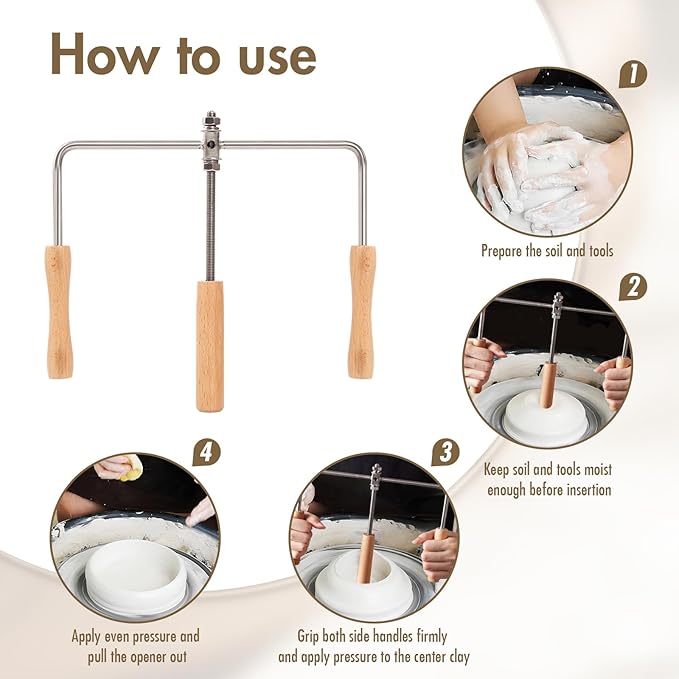 How to use

1

Prepare the soil and tools

2

Keep soil and tools moist enough before insertion

3

Grip both side handles firmly and apply pressure to the center clay

4

Apply even pressure and pull the opener out